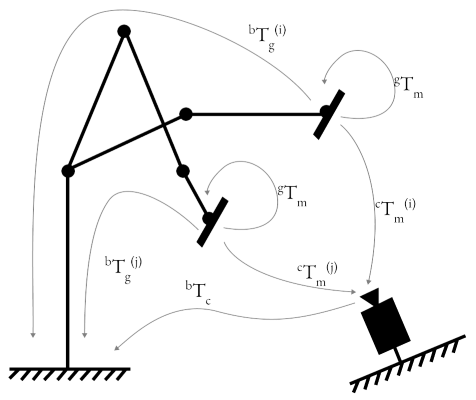 ${}^{b}T_{g}^{(i)}$

${}^{g}T_{m}$

${}^{g}T_{m}$

${}^{c}T_{m}^{(i)}$

${}^{b}T_{g}^{(j)}$

${}^{c}T_{m}^{(j)}$

${}^{b}T_{c}$